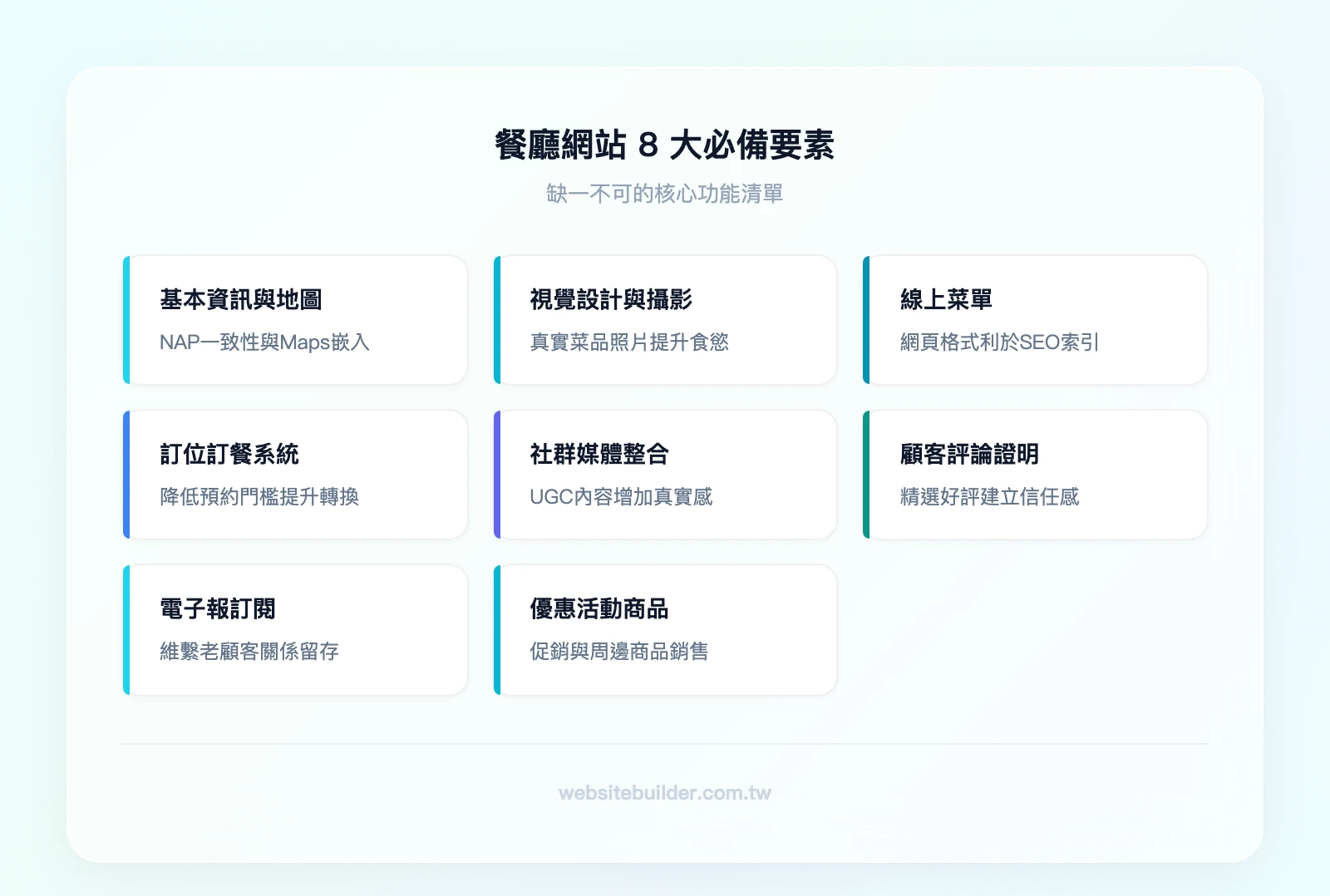 餐廳網站8大必備要素

缺一不可的核心功能清單

基本資訊與地圖

NAP一致性與Maps嵌入

視覺設計與攝影

真實菜品照片提升食慾

線上菜單

網頁格式利於SEO索引

訂位訂餐系統

降低預約門檻提升轉換

社群媒體整合

UGC內容增加真實感

顧客評論證明

精選好評建立信任感

電子報訂閱

維繫老顧客關係留存

優惠活動商品

促銷與周邊商品銷售

websitebuilder.com.tw