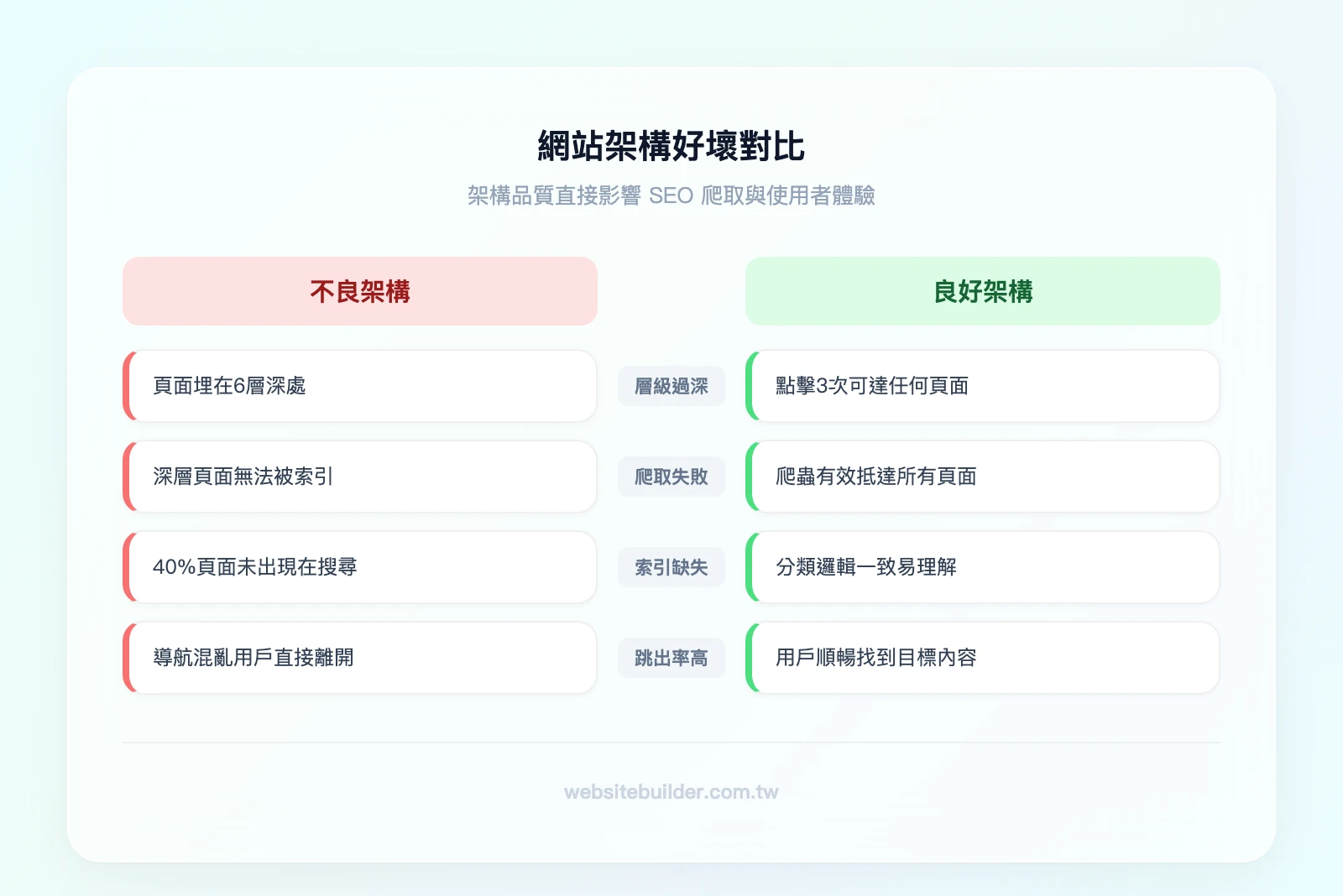 網站架構好壞對比

架構品質直接影響 SEO 爬取與使用者體驗

| 不良架構 | | 良好架構 |
|---|---|---|
| 頁面埋在6層深處 | 層級過深 | 點擊3次可達任何頁面 |
| 深層頁面無法被索引 | 爬取失敗 | 爬蟲有效抵達所有頁面 |
| 40%頁面未出現在搜尋 | 索引缺失 | 分類邏輯一致易理解 |
| 導航混亂用戶直接離開 | 跳出率高 | 用戶順暢找到目標內容 |

websitebuilder.com.tw